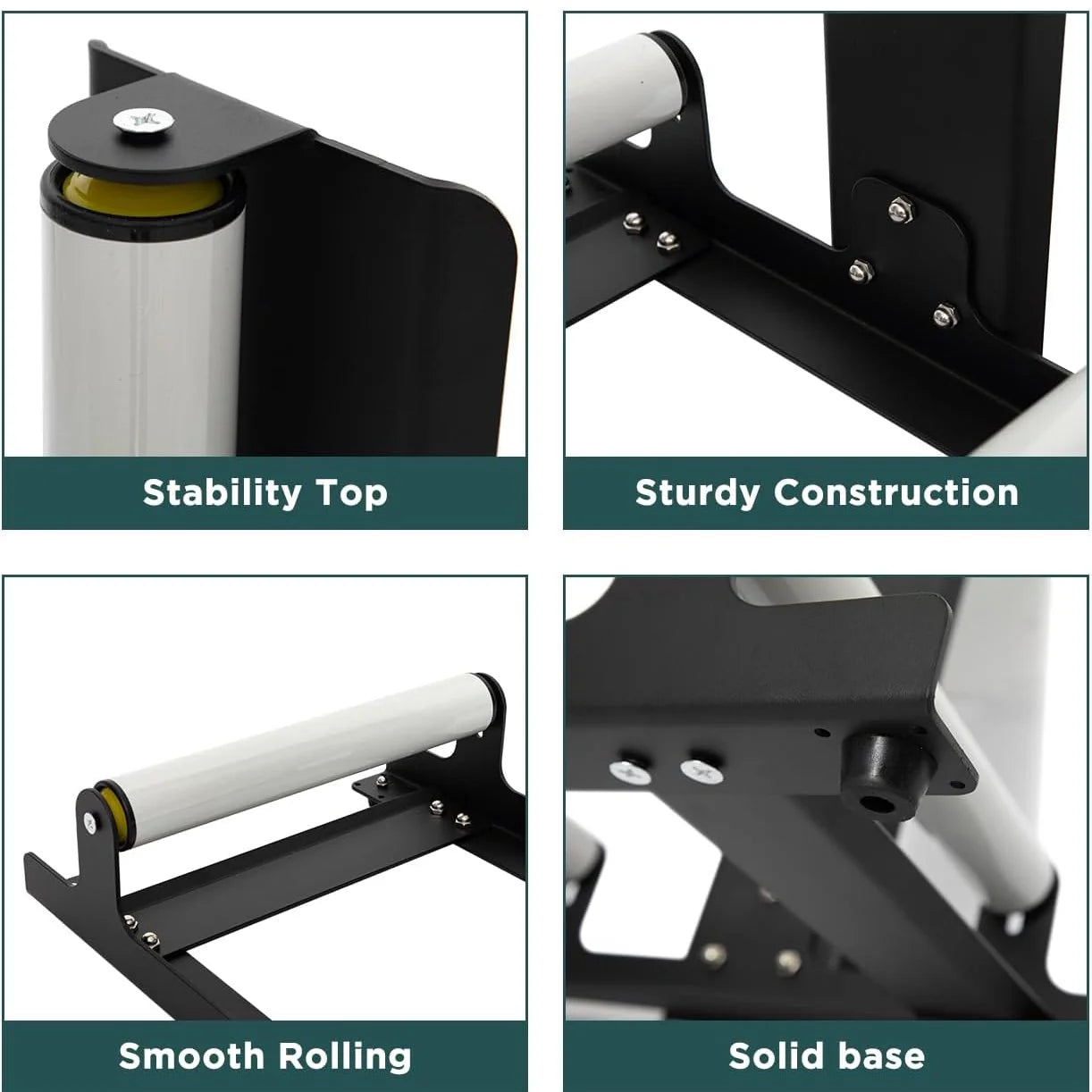 Stability Top

Sturdy Construction

Smooth Rolling

Solid base