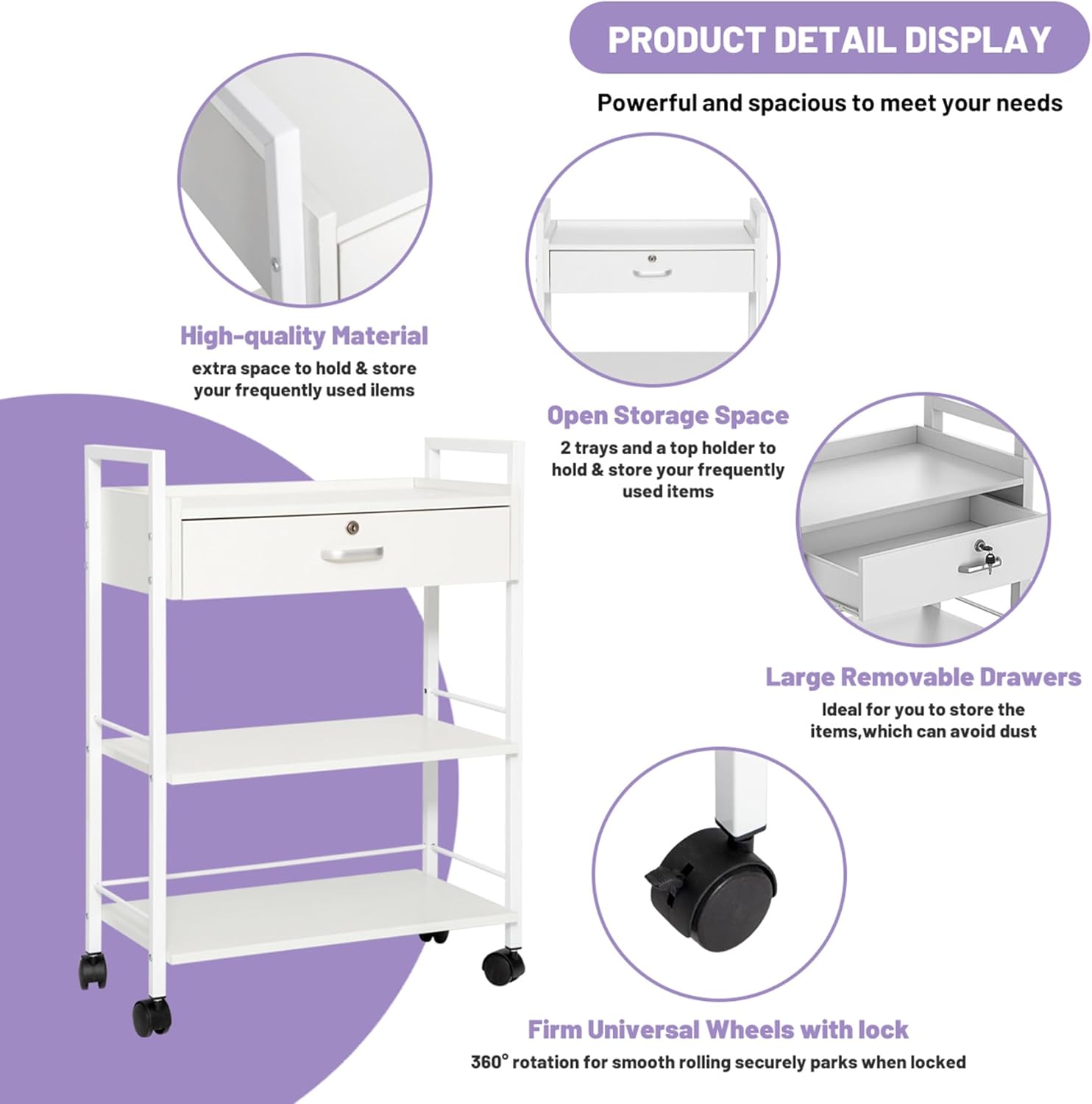 PRODUCT DETAIL DISPLAY

Powerful and spacious to meet your needs

High-quality Material

extra space to hold & store your frequently used ilems

Open Storage Space

2 trays and a top holder to hold & store your frequently used items

Large Removable Drawers

Ideal for you to store the items,which can avoid dust

Firm Universal Wheels with lock

360° rotation for smooth rolling securely parks when locked