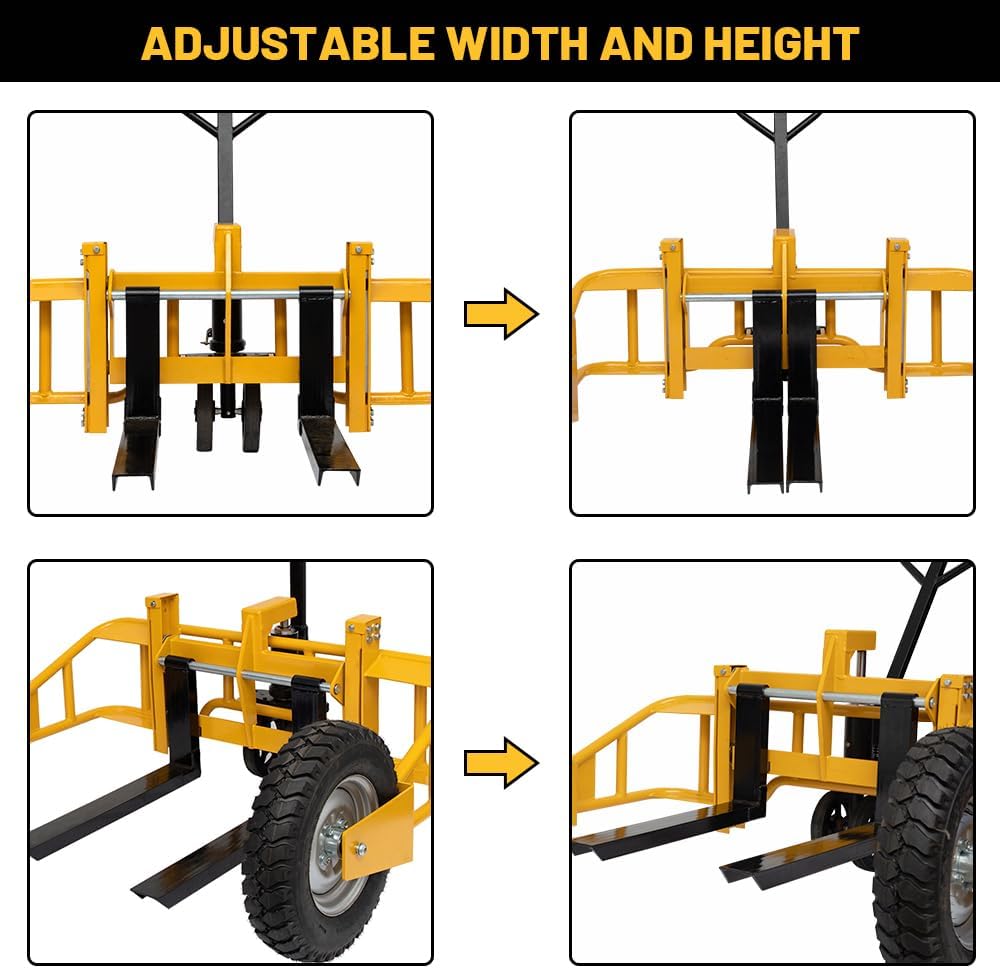 ADJUSTABLE WIDTH AND HEIGHT