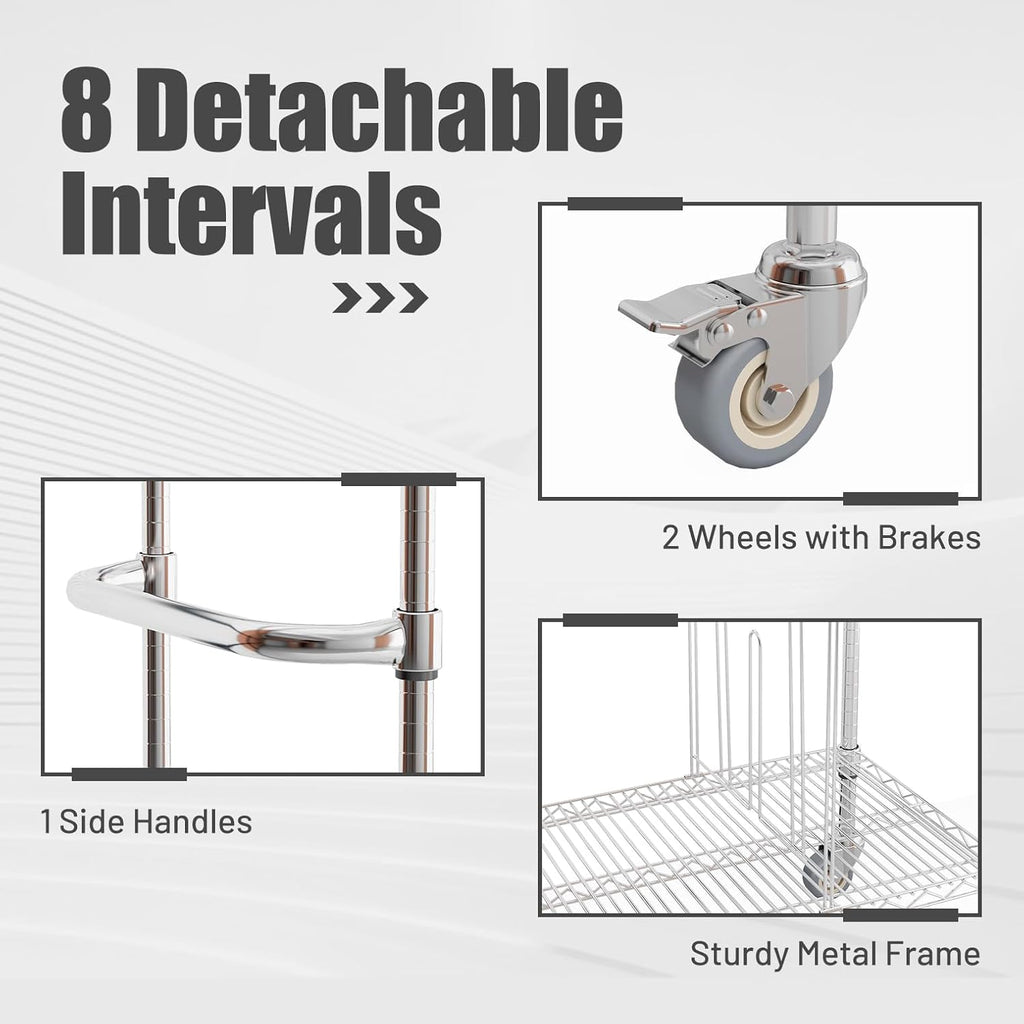 8 Detachable Intervals

2 Wheels with Brakes

1 Side Handles

Sturdy Metal Frame