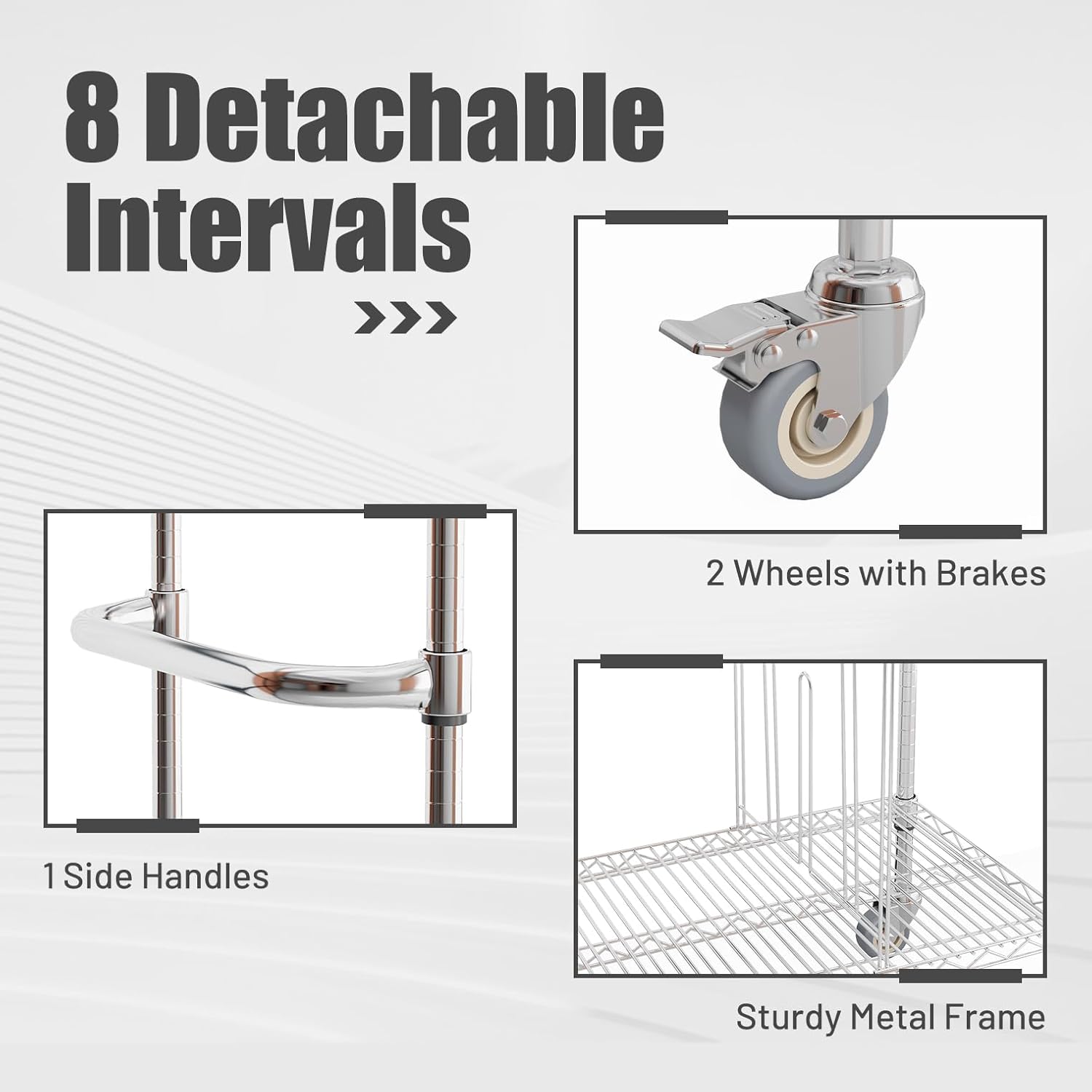 8 Detachable Intervals

2 Wheels with Brakes

1 Side Handles

Sturdy Metal Frame