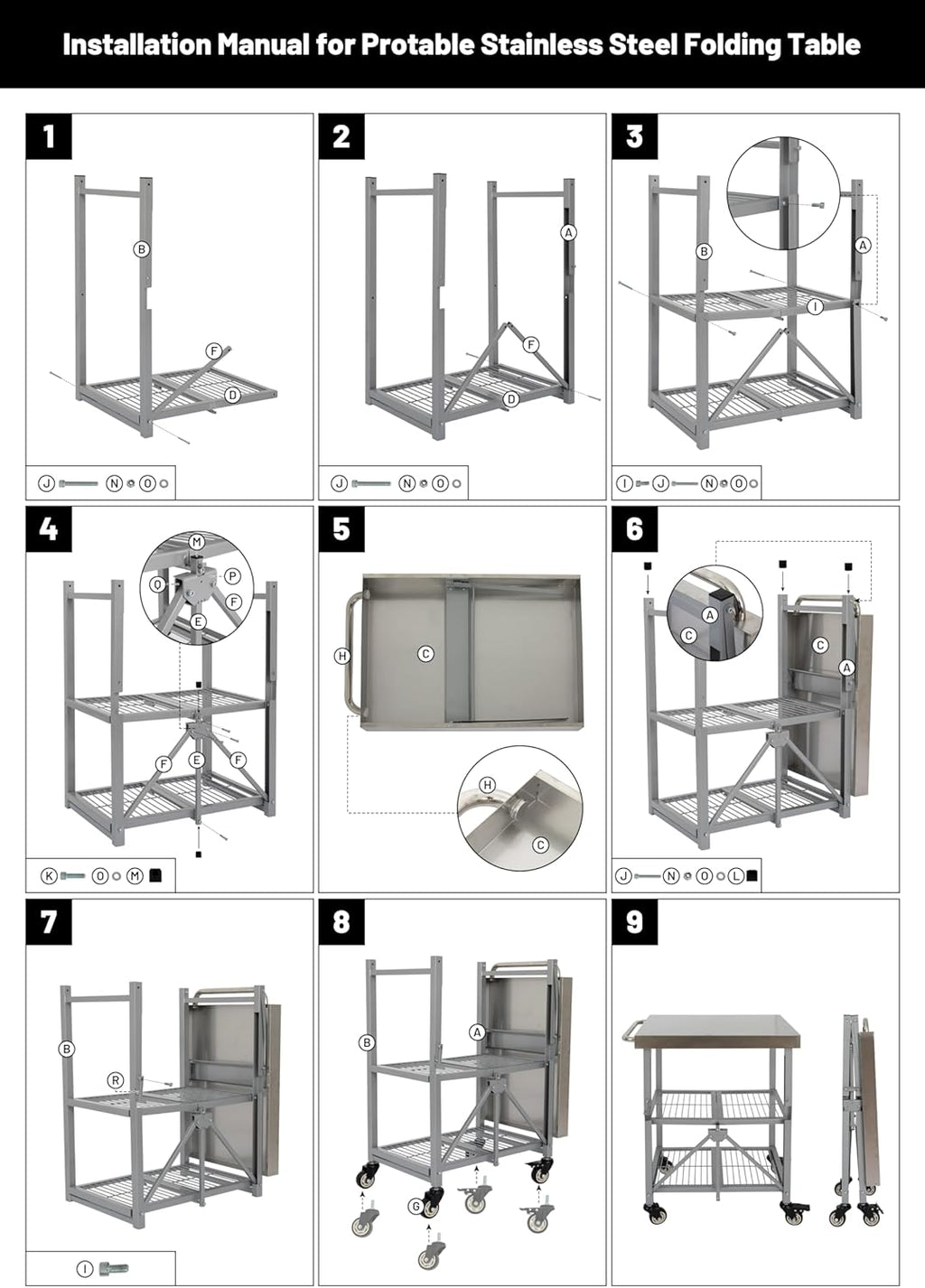 Installation Manual for Protable Stainless Steel Folding Table

1

B

F

D

J N O

2

A

F

D

J N O

3

B

A

I

I J N O

4

M

Q

P

F

E

F

E

F

K O M

5

H

C

H

C

6

A

C

C

A

J N O L

7

B

R

I

8

B

A

G

9