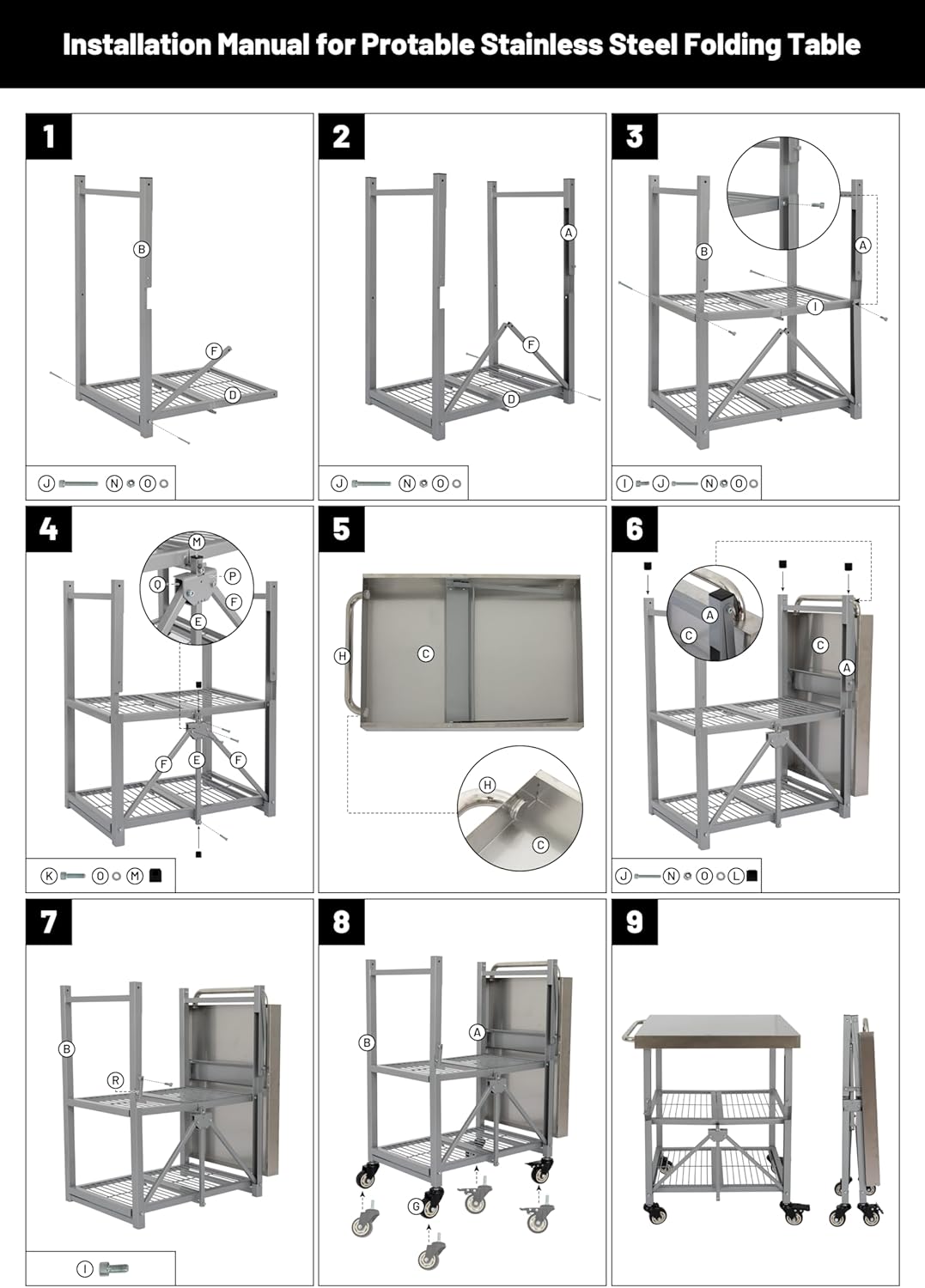 Installation Manual for Protable Stainless Steel Folding Table

1

B

F

D

J N O

2

A

F

D

J N O

3

B

A

I

I J N O

4

M

O

P

F

E

F E F

K O M

5

H

C

H

C

6

A

C

C

A

J N O L

7

B

R

I

8

B

A

G

9